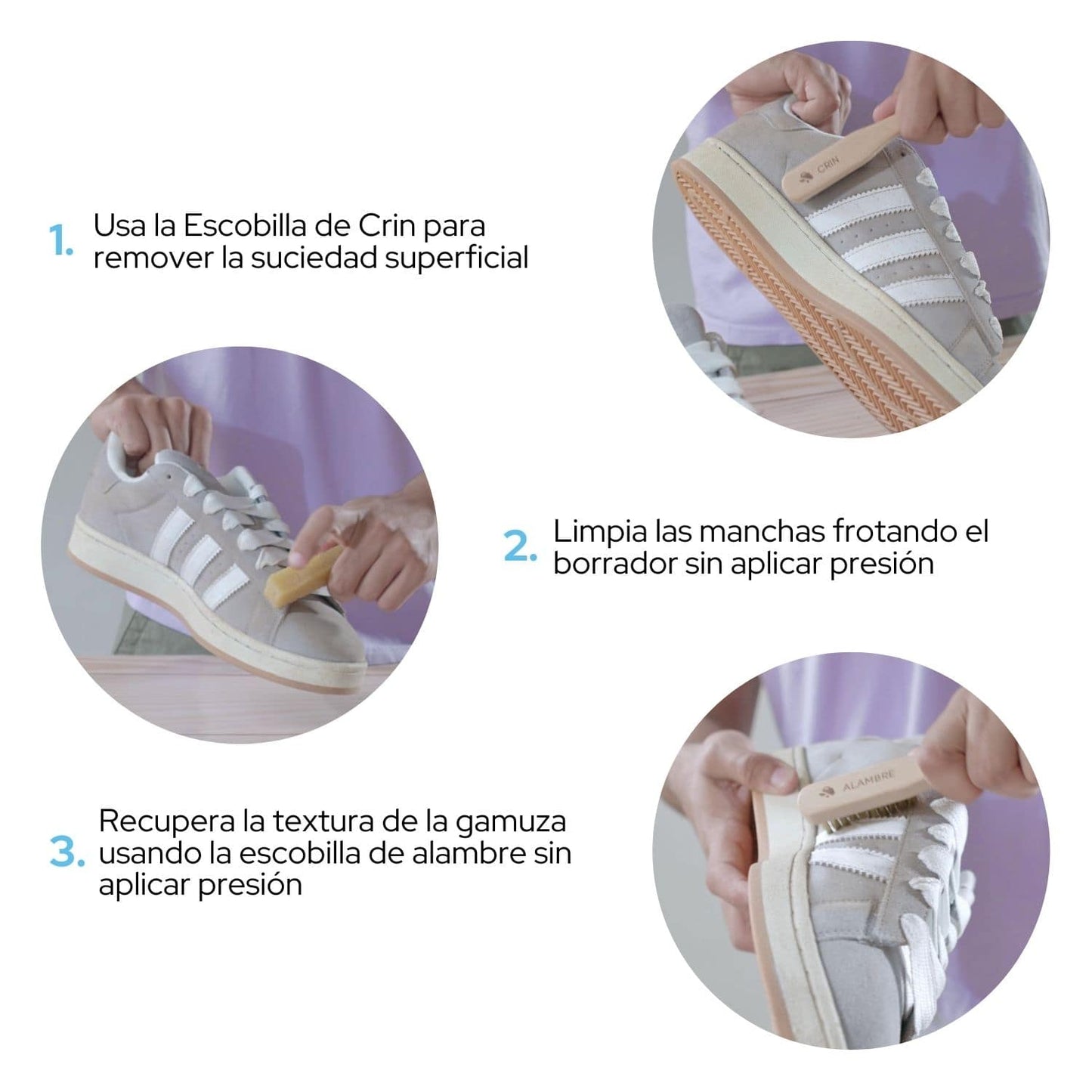 1. Usa la Escobilla de Crin para remover la suciedad superficial

CRIN

2. Limpia las manchas frotando el borrador sin aplicar presión

3. Recupera la textura de la gamuza usando la escobilla de alambre sin aplicar presión

ALAMBRE